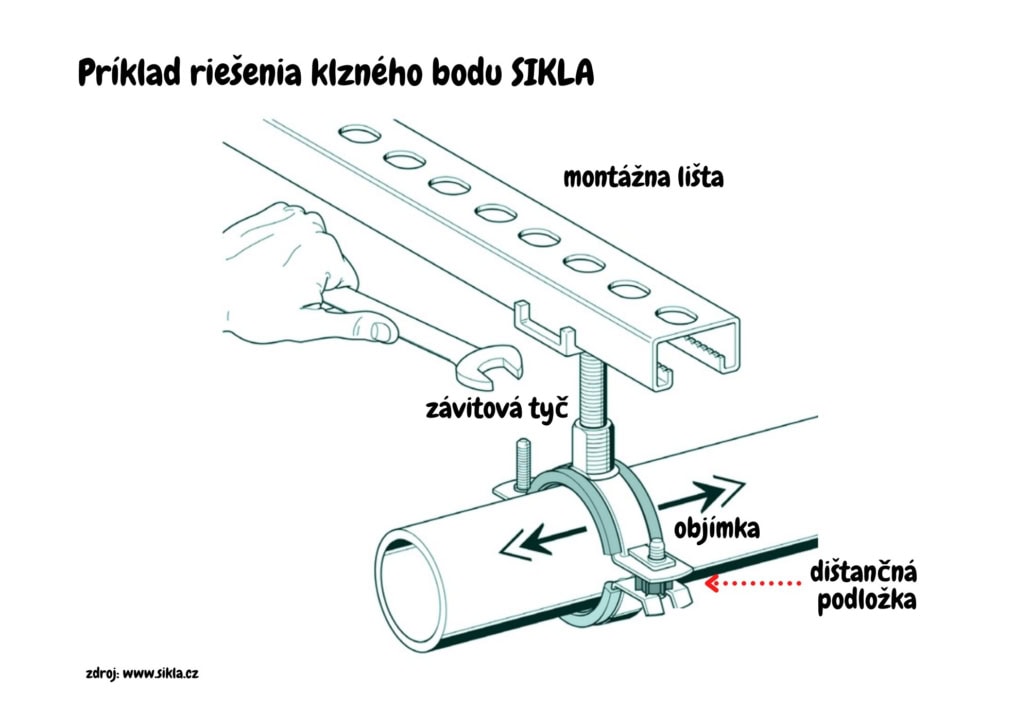 Príklad riešenia klzného bodu SIKLA

montážna lišta

závitová tyč

objímka

dištančná podložka

zdroj: www.sikla.cz